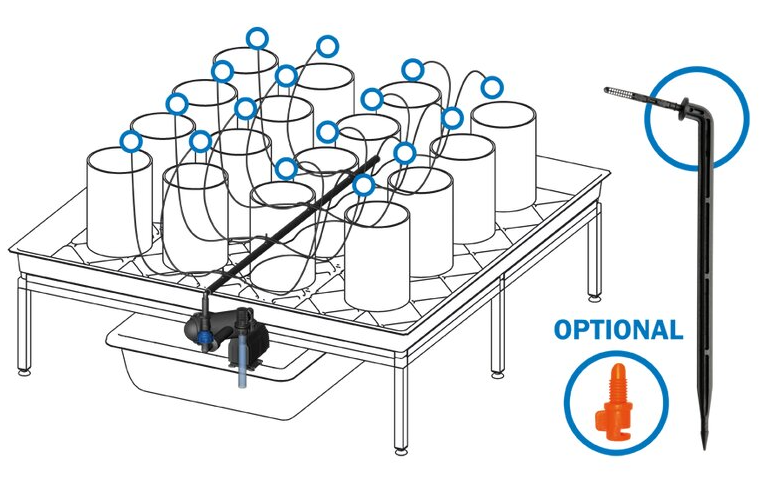 OPTIONAL