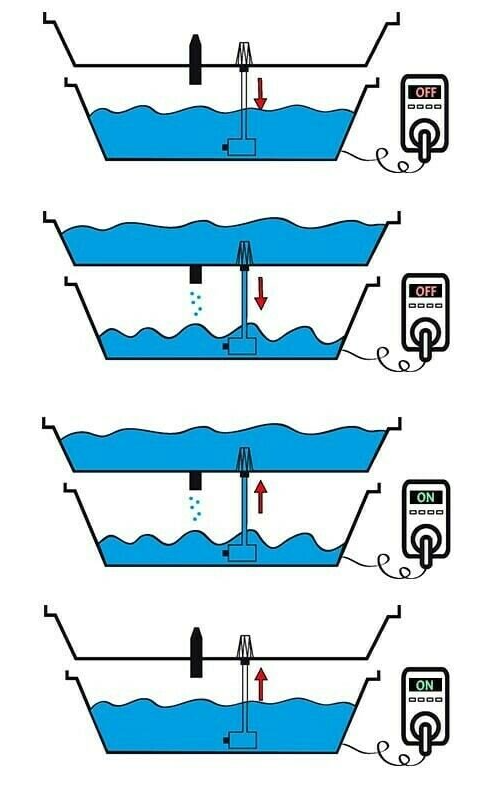 OFF

OFF

ON

ON